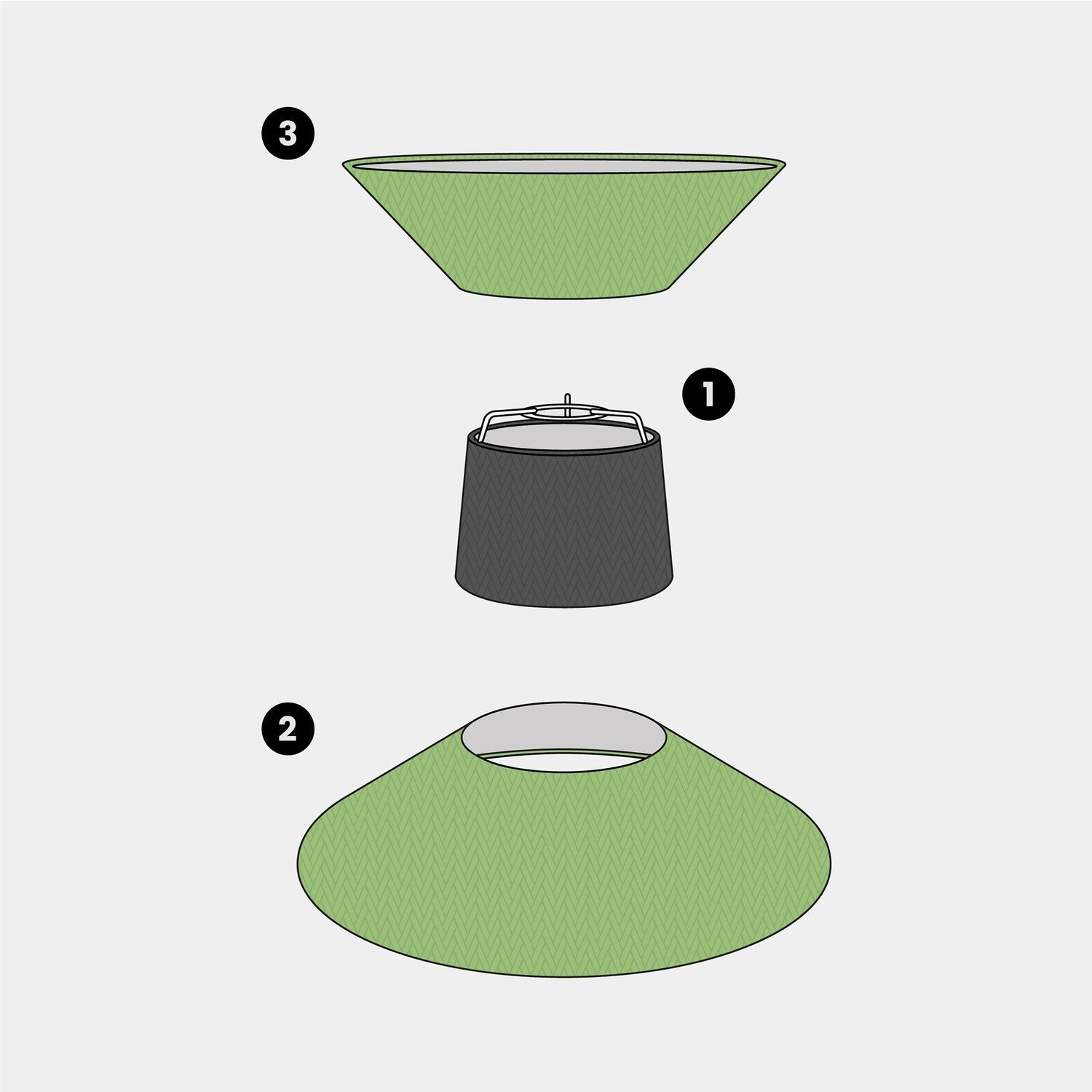 3

1

2